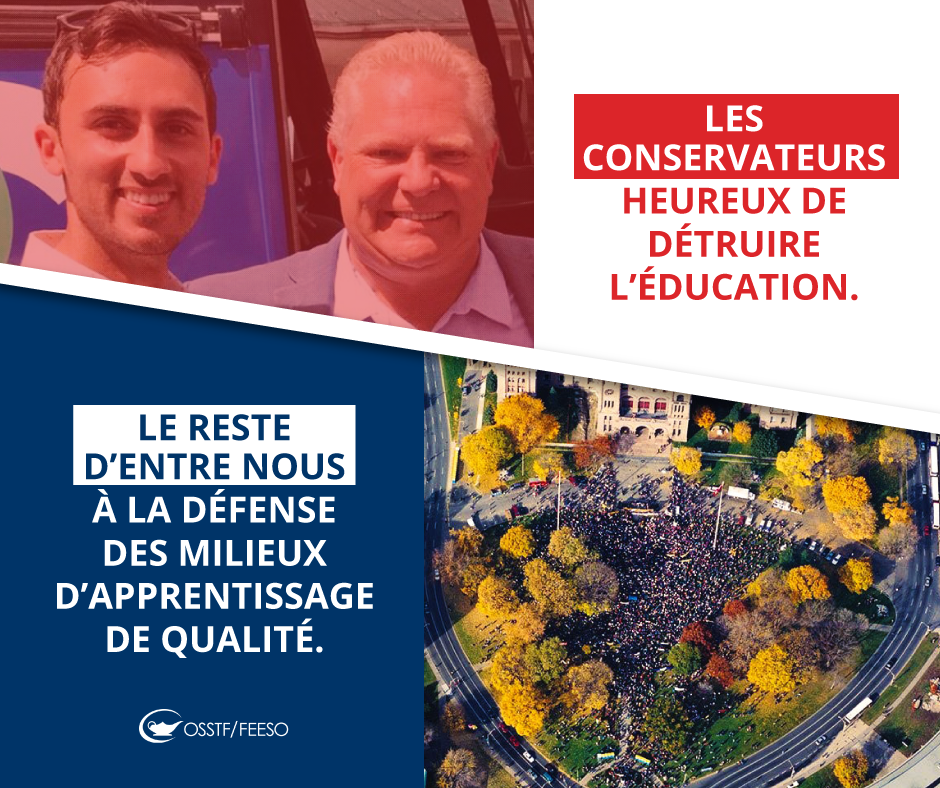 LES CONSERVATEURS HEUREUX DE DÉTRUIRE L'ÉDUCATION.

LE RESTE D'ENTRE NOUS À LA DÉFENSE DES MILIEUX D'APPRENTISSAGE DE QUALITÉ.

OSSTF/FEESO